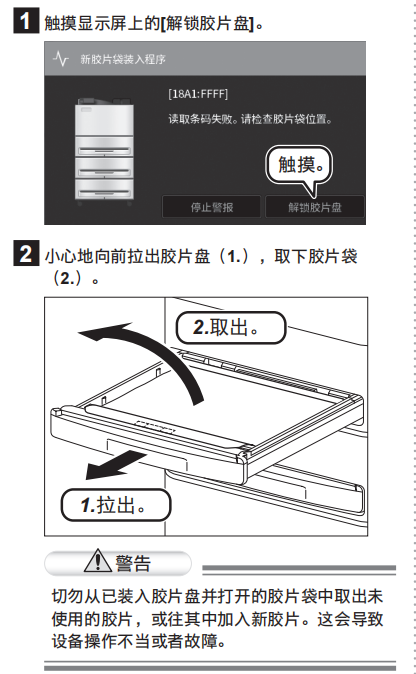 1 触摸显示屏上的[解锁胶片盘]。

新胶片袋装入程序

[18A1:FFFF]

读取条码失败。请检查胶片袋位置。

触摸。

停止警报

解锁胶片盘

2 小心地向前拉出胶片盘（1.），取下胶片袋（2.）。

2.取出。

1.拉出。

警告

切勿从已装入胶片盘并打开的胶片袋中取出未使用的胶片，或往其中加入新胶片。这会导致设备操作不当或者故障。