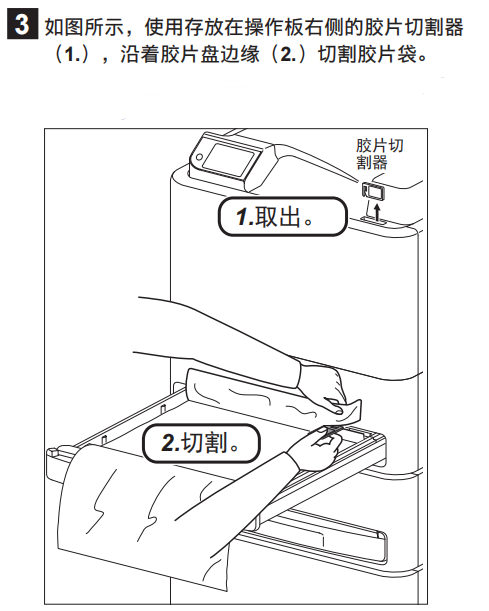 3 如图所示，使用存放在操作板右侧的胶片切割器（1.），沿着胶片盘边缘（2.）切割胶片袋。

胶片切割器

1.取出。

2.切割。