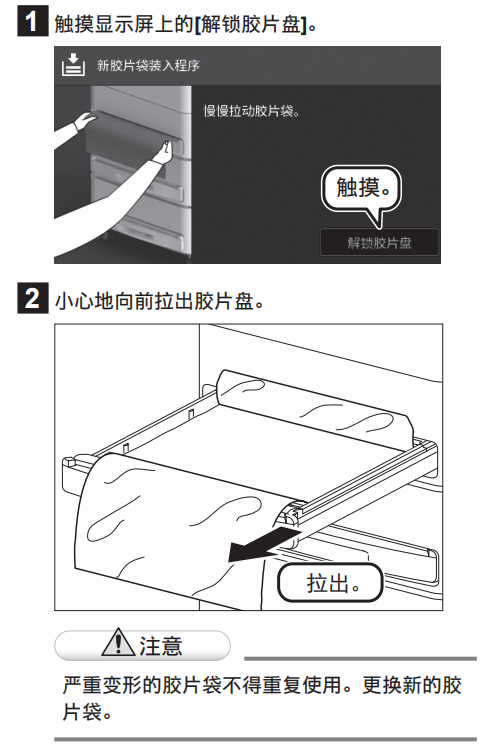 1 触摸显示屏上的[解锁胶片盘]。

新胶片袋装入程序

慢慢拉动胶片袋。

触摸。

解锁胶片盘

2 小心地向前拉出胶片盘。

拉出。

注意

严重变形的胶片袋不得重复使用。更换新的胶片袋。