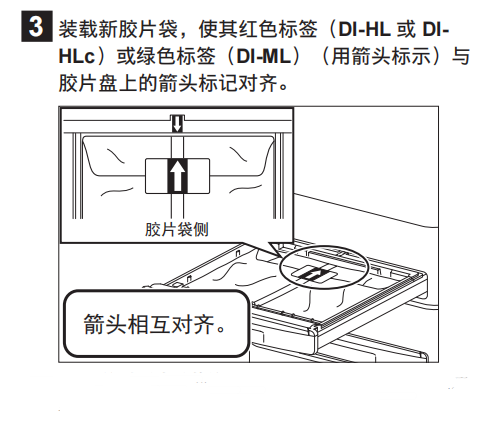 3 装载新胶片袋，使其红色标签（DI-HL 或 DI-HLc）或绿色标签（DI-ML）（用箭头标示）与胶片盘上的箭头标记对齐。

胶片袋侧

箭头相互对齐。