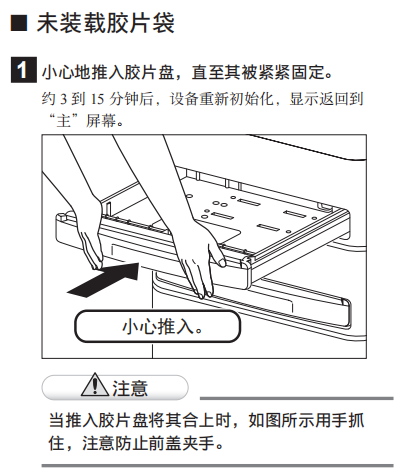 ■ 未装载胶片袋

1 小心地推入胶片盘，直至其被紧紧固定。

约 3 到 15 分钟后，设备重新初始化，显示返回到“主”屏幕。

小心推入。

注意

当推入胶片盘将其合上时，如图所示用手抓住，注意防止前盖夹手。