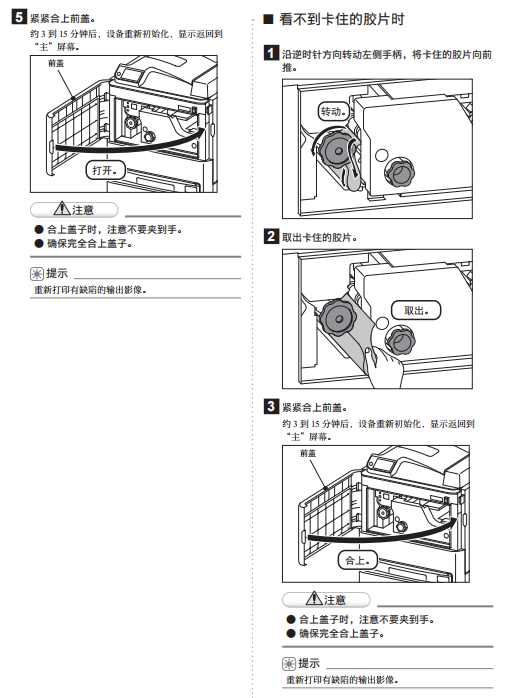 5 紧紧合上前盖。
约 3 到 15 分钟后，设备重新初始化，显示返回到“主”屏幕。

前盖
打开。

注意
● 合上盖子时，注意不要夹到手。
● 确保完全合上盖子。

提示
重新打印有缺陷的输出影像。

■ 看不到卡住的胶片时

1 沿逆时针方向转动左侧手柄，将卡住的胶片向前推。

转动。

2 取出卡住的胶片。

取出。

3 紧紧合上前盖。
约 3 到 15 分钟后，设备重新初始化，显示返回到“主”屏幕。

前盖
合上。

注意
● 合上盖子时，注意不要夹到手。
● 确保完全合上盖子。

提示
重新打印有缺陷的输出影像。