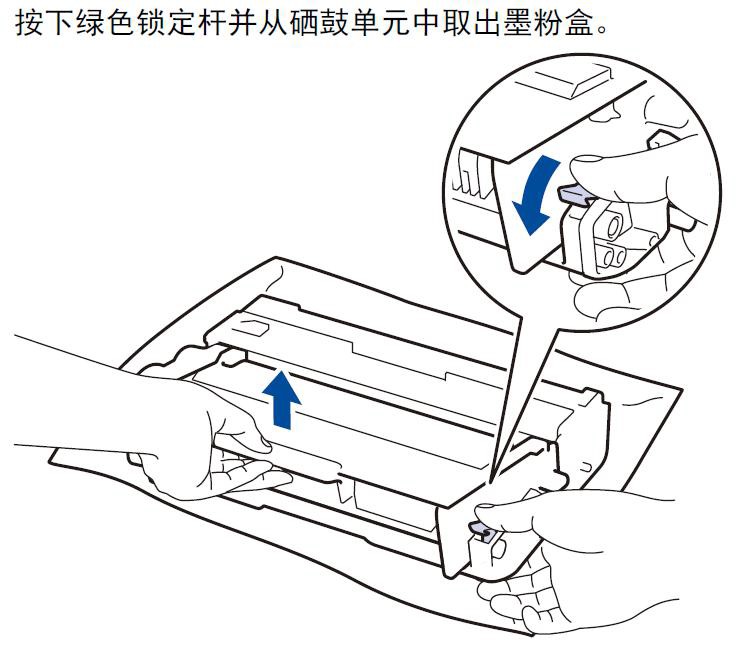 按下绿色锁定杆并从硒鼓单元中取出墨粉盒。