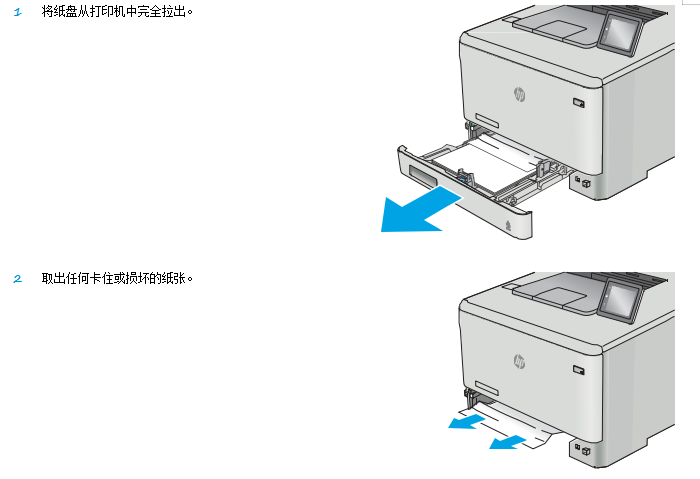 1 将纸盘从打印机中完全拉出。

2 取出任何卡住或损坏的纸张。