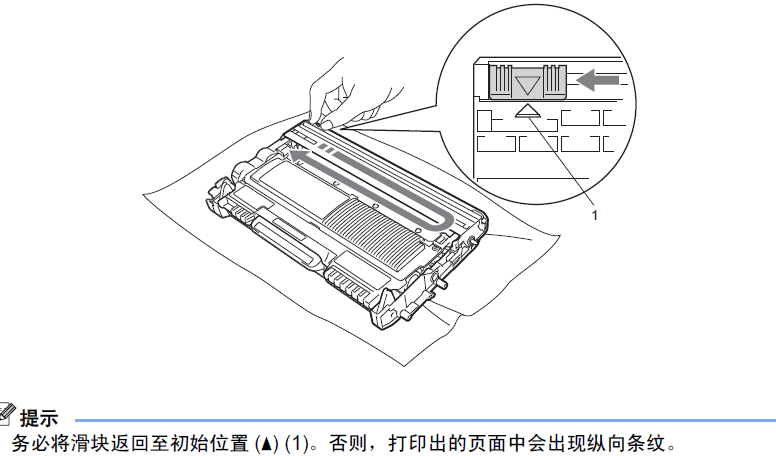 1

提示

务必将滑块返回至初始位置 (▲) (1)。否则，打印出的页面中会出现纵向条纹。